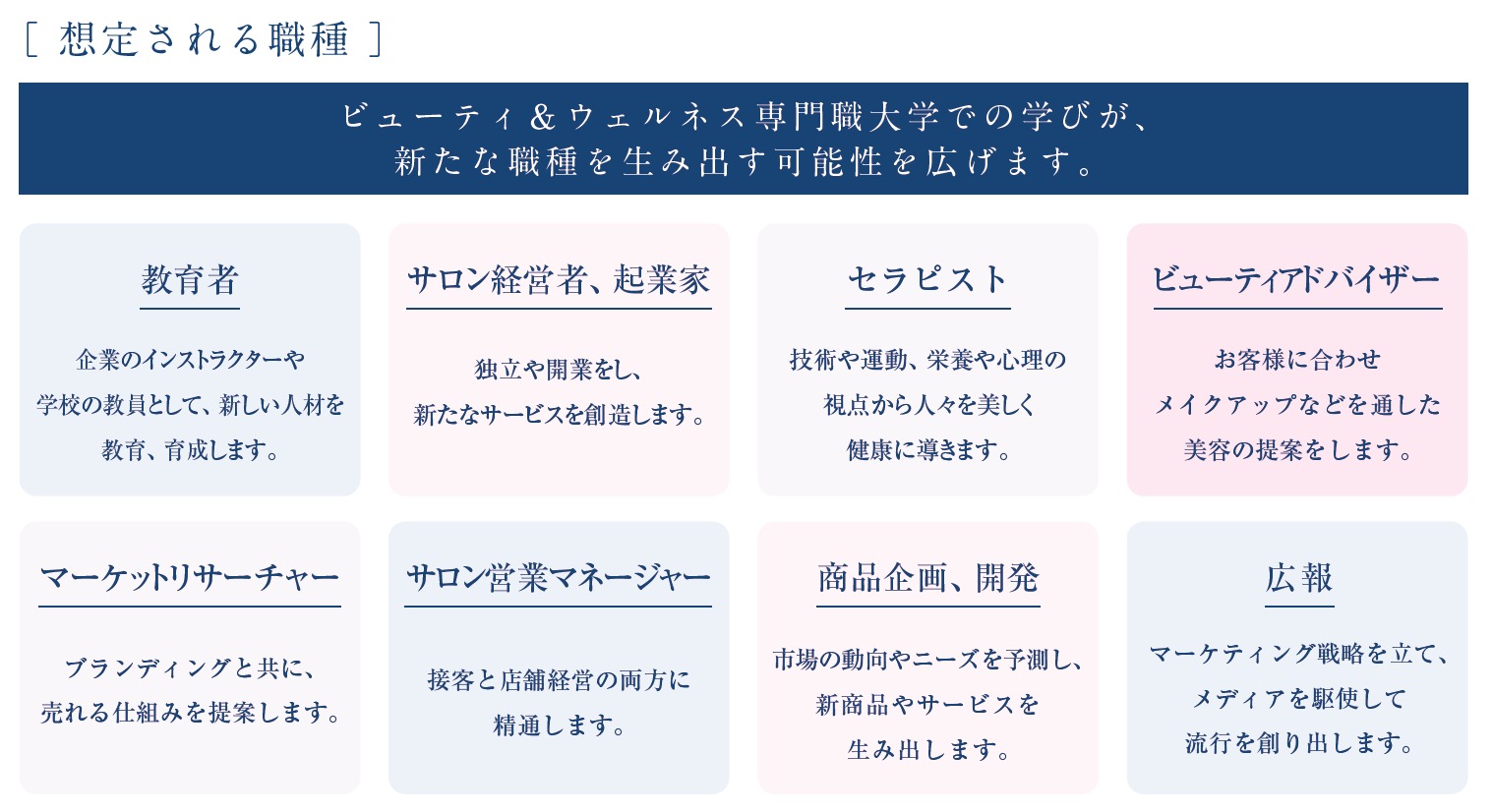 [ 想定される職種 ]

ビューティ＆ウェルネス専門職大学での学びが、
新たな職種を生み出す可能性を広げます。

教育者

企業のインストラクターや
学校の教員として、新しい人材を
教育、育成します。

サロン経営者、起業家

独立や開業をし、
新たなサービスを創造します。

セラピスト

技術や運動、栄養や心理の
視点から人々を美しく
健康に導きます。

ビューティアドバイザー

お客様に合わせ
メイクアップなどを通した
美容の提案をします。

マーケットリサーチャー

ブランディングと共に、
売れる仕組みを提案します。

サロン営業マネージャー

接客と店舗経営の両方に
精通します。

商品企画、開発

市場の動向やニーズを予測し、
新商品やサービスを
生み出します。

広報

マーケティング戦略を立て、
メディアを駆使して
流行を創り出します。